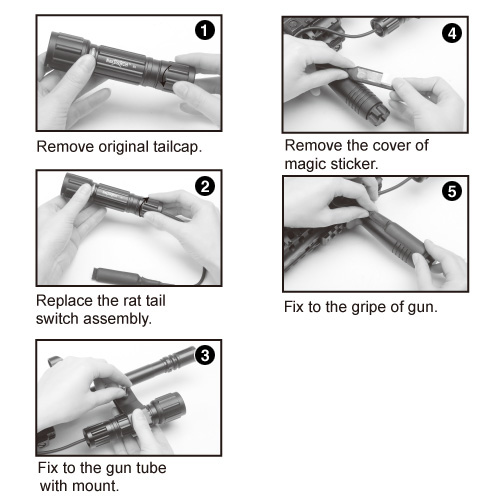 1

Remove original tailcap.

2

Replace the rat tail switch assembly.

3

Fix to the gun tube with mount.

4

Remove the cover of magic sticker.

5

Fix to the gripe of gun.