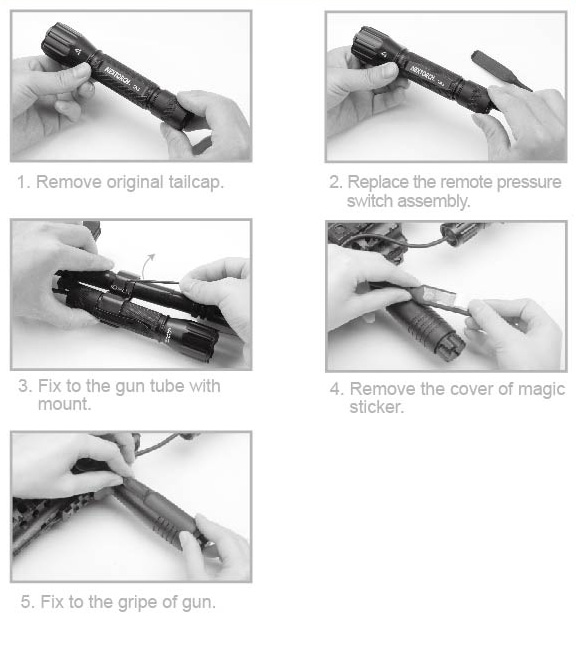 NEXTORCH

1. Remove original tailcap.

NEXTORCH

2. Replace the remote pressure switch assembly.

3. Fix to the gun tube with mount.

4. Remove the cover of magic sticker.

5. Fix to the gripe of gun.